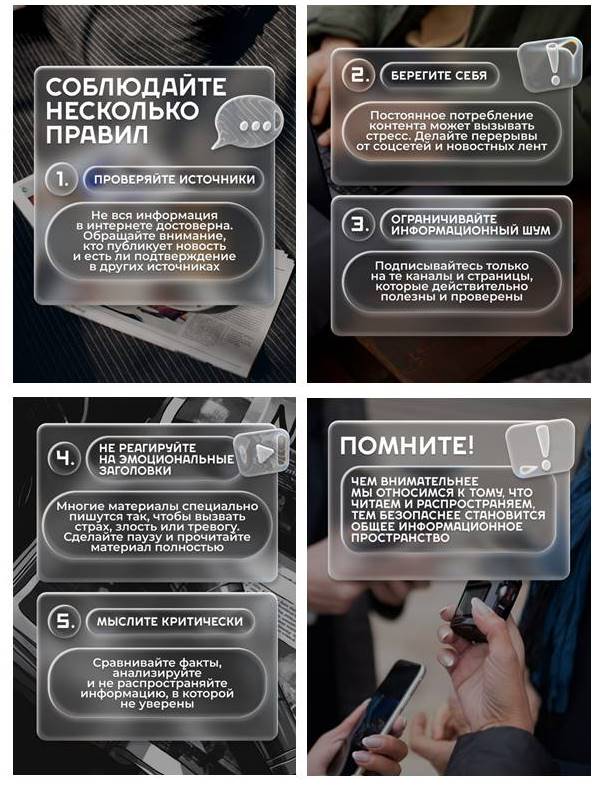 СОБЛЮДАЙТЕ НЕСКОЛЬКО ПРАВИЛ

1. ПРОВЕРЯЙТЕ ИСТОЧНИКИ

Не вся информация в интернете достоверна. Обращайте внимание, кто публикует новость и есть ли подтверждение в других источниках

2. БЕРЕГИТЕ СЕБЯ

Постоянное потребление контента может вызывать стресс. Делайте перерывы от соцсетей и новостных лент

3. ОГРАНИЧИВАЙТЕ ИНФОРМАЦИОННЫЙ ШУМ

Подписывайтесь только на те каналы и страницы, которые действительно полезны и проверены

4. НЕ РЕАГИРУЙТЕ НА ЭМОЦИОНАЛЬНЫЕ ЗАГОЛОВКИ

Многие материалы специально пишутся так, чтобы вызвать страх, злость или тревогу. Сделайте паузу и прочитайте материал полностью

5. МЫСЛИТЕ КРИТИЧЕСКИ

Сравнивайте факты, анализируйте и не распространяйте информацию, в которой не уверены

ПОМНИТЕ!

ЧЕМ ВНИМАТЕЛЬНЕЕ МЫ ОТНОСИМСЯ К ТОМУ, ЧТО ЧИТАЕМ И РАСПРОСТРАНЯЕМ, ТЕМ БЕЗОПАСНЕЕ СТАНОВИТСЯ ОБЩЕЕ ИНФОРМАЦИОННОЕ ПРОСТРАНСТВО