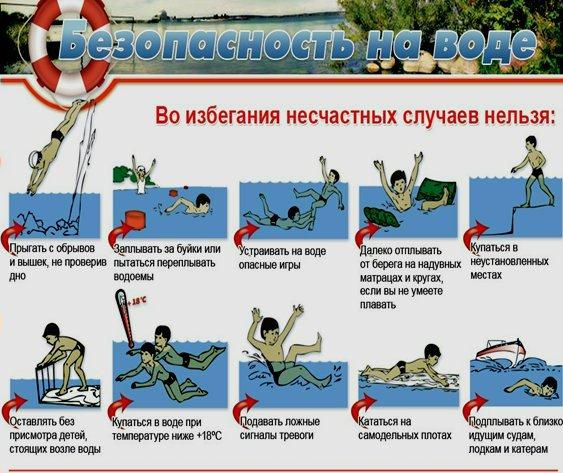 Безопасность на воде

Во избегания несчастных случаев нельзя:

Прыгать с обрывов и вышек, не проверив дно

Заплывать за буйки или пытаться переплывать водоемы

Устраивать на воде опасные игры

Далеко отплывать от берега на надувных матрацах и кругах, если вы не умеете плавать

Купаться в неустановленных местах

Оставлять без присмотра детей, стоящих возле воды

+18°C

Купаться в воде при температуре ниже +18°C

Подавать ложные сигналы тревоги

Кататься на самодельных плотах

Подплывать к близко идущим судам, лодкам и катерам